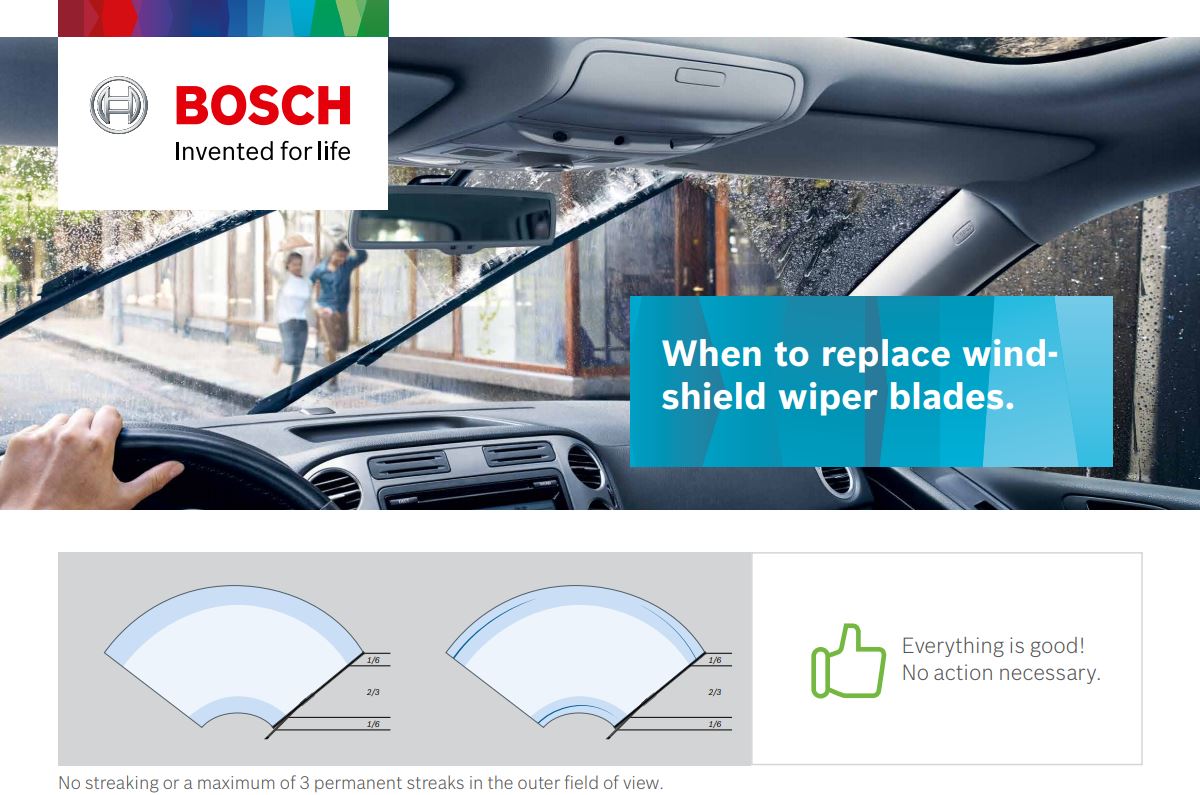 BOSCH
Invented for life

When to replace windshield wiper blades.

1/6
2/3
1/6

1/6
2/3
1/6

Everything is good!
No action necessary.

No streaking or a maximum of 3 permanent streaks in the outer field of view.